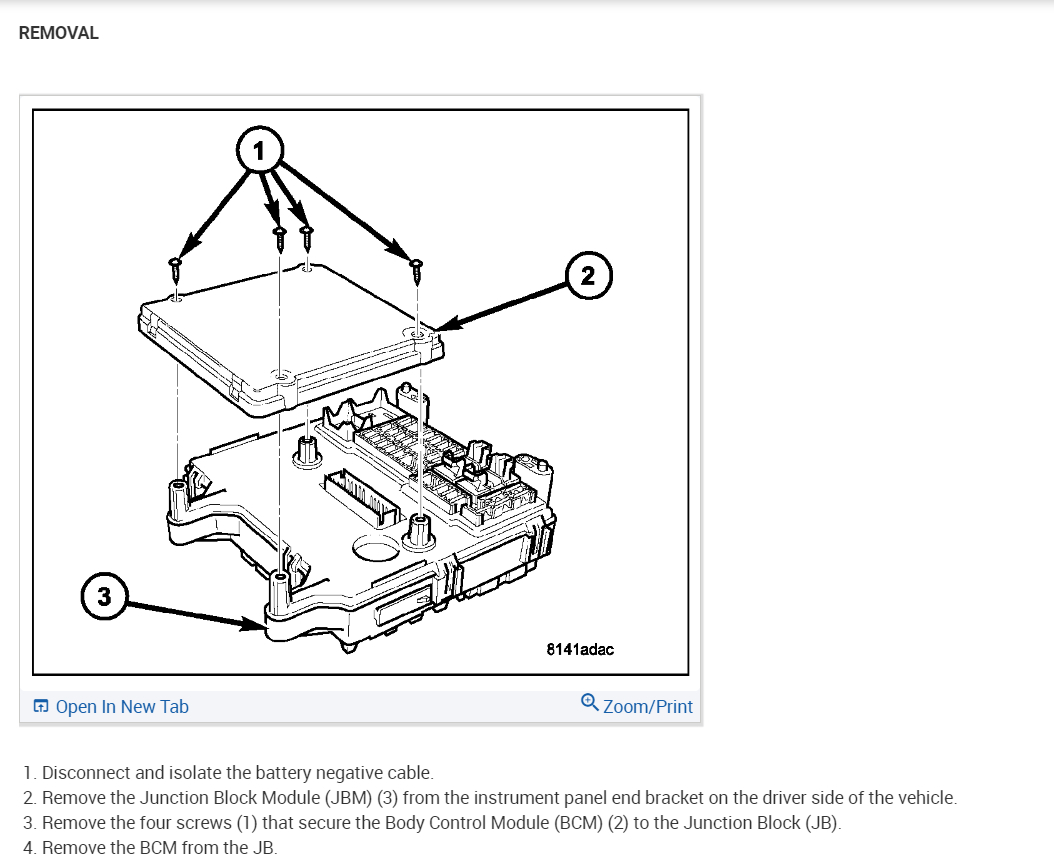 REMOVAL

1

2

3

8141adac

Open In New Tab

Zoom/Print

1. Disconnect and isolate the battery negative cable.
2. Remove the Junction Block Module (JBM) (3) from the instrument panel end bracket on the driver side of the vehicle.
3. Remove the four screws (1) that secure the Body Control Module (BCM) (2) to the Junction Block (JB).
4. Remove the BCM from the JB.