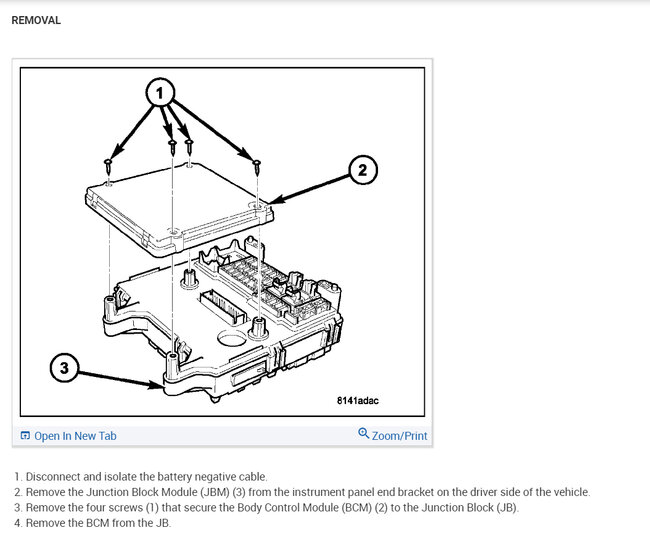 REMOVAL

1

2

3

8141adac

Open In New Tab

Zoom/Print

1. Disconnect and isolate the battery negative cable.
2. Remove the Junction Block Module (JBM) (3) from the instrument panel end bracket on the driver side of the vehicle.
3. Remove the four screws (1) that secure the Body Control Module (BCM) (2) to the Junction Block (JB).
4. Remove the BCM from the JB.