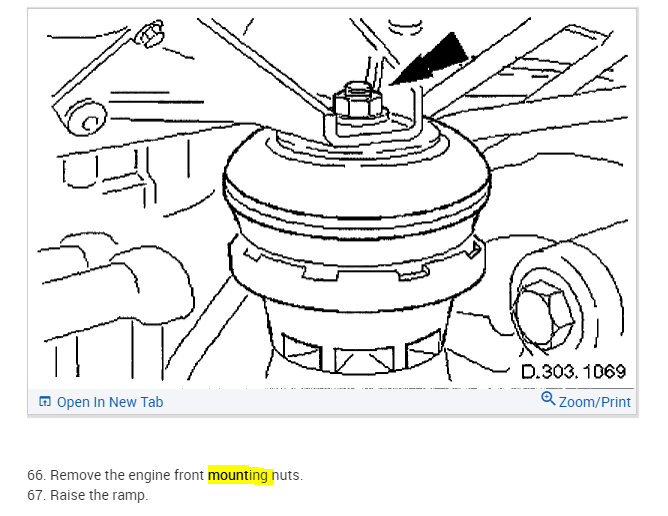 D.303.1069

Open In New Tab

Zoom/Print

66. Remove the engine front mounting nuts.
67. Raise the ramp.