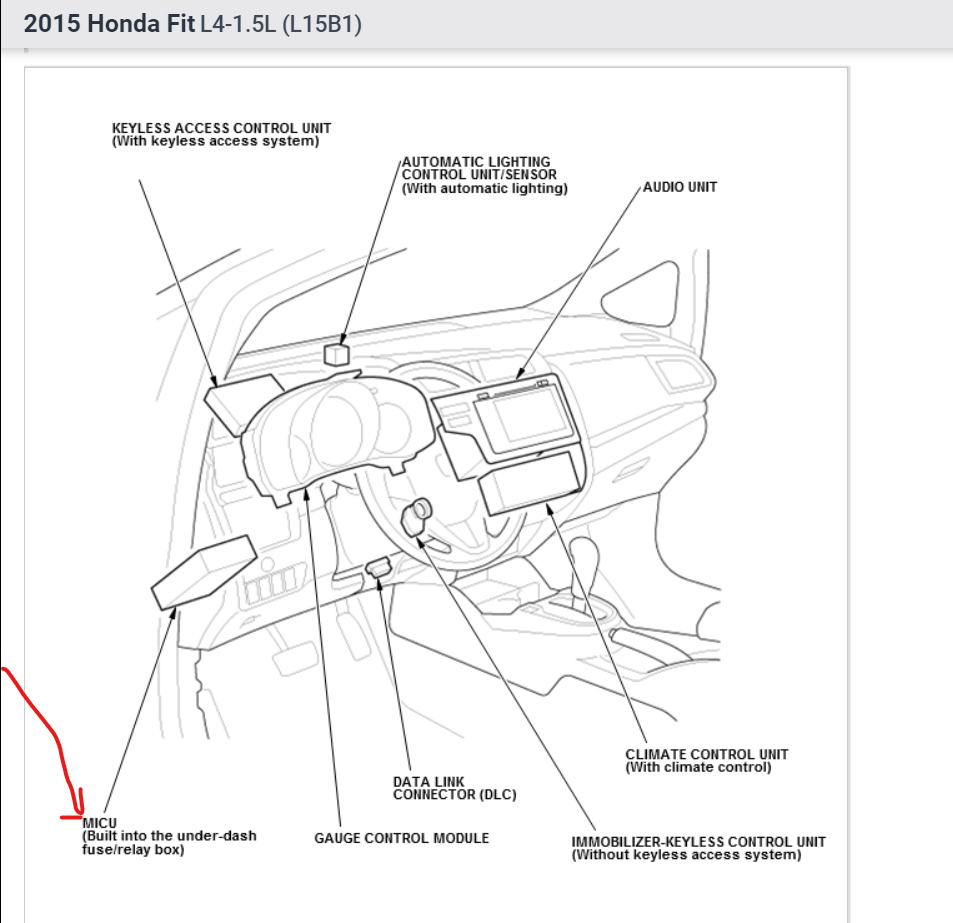 2015 Honda Fit L4-1.5L (L15B1)

KEYLESS ACCESS CONTROL UNIT
(With keyless access system)

AUTOMATIC LIGHTING
CONTROL UNIT/SENSOR
(With automatic lighting)

AUDIO UNIT

CLIMATE CONTROL UNIT
(With climate control)

DATA LINK
CONNECTOR (DLC)

MICU
(Built into the under-dash
fuse/relay box)

GAUGE CONTROL MODULE

IMMOBILIZER-KEYLESS CONTROL UNIT
(Without keyless access system)