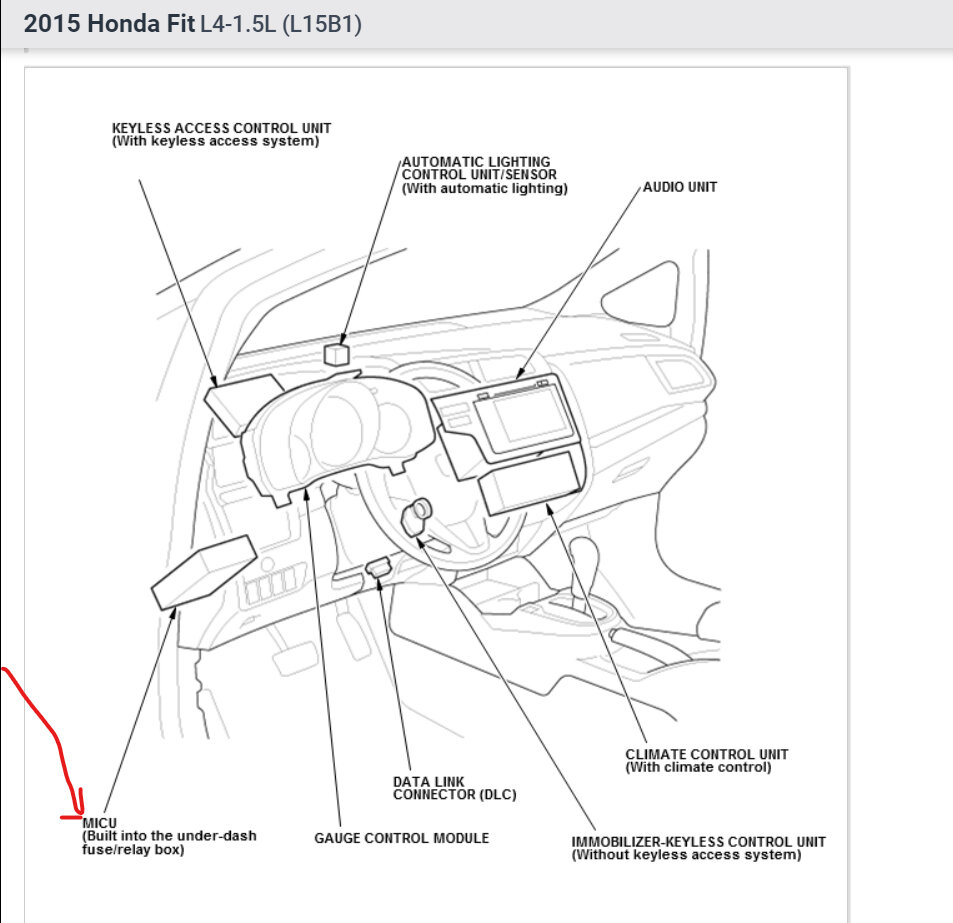 2015 Honda Fit L4-1.5L (L15B1)

KEYLESS ACCESS CONTROL UNIT
(With keyless access system)

AUTOMATIC LIGHTING
CONTROL UNIT/SENSOR
(With automatic lighting)

AUDIO UNIT

CLIMATE CONTROL UNIT
(With climate control)

DATA LINK
CONNECTOR (DLC)

MICU
(Built into the under-dash
fuse/relay box)

GAUGE CONTROL MODULE

IMMOBILIZER-KEYLESS CONTROL UNIT
(Without keyless access system)