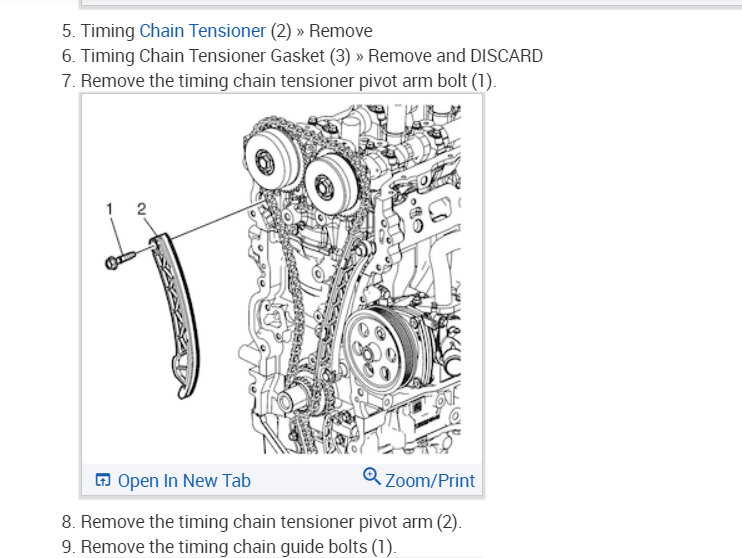 5. Timing Chain Tensioner (2) » Remove
6. Timing Chain Tensioner Gasket (3) » Remove and DISCARD
7. Remove the timing chain tensioner pivot arm bolt (1).

1 2

Open In New Tab Zoom/Print

8. Remove the timing chain tensioner pivot arm (2).
9. Remove the timing chain guide bolts (1).