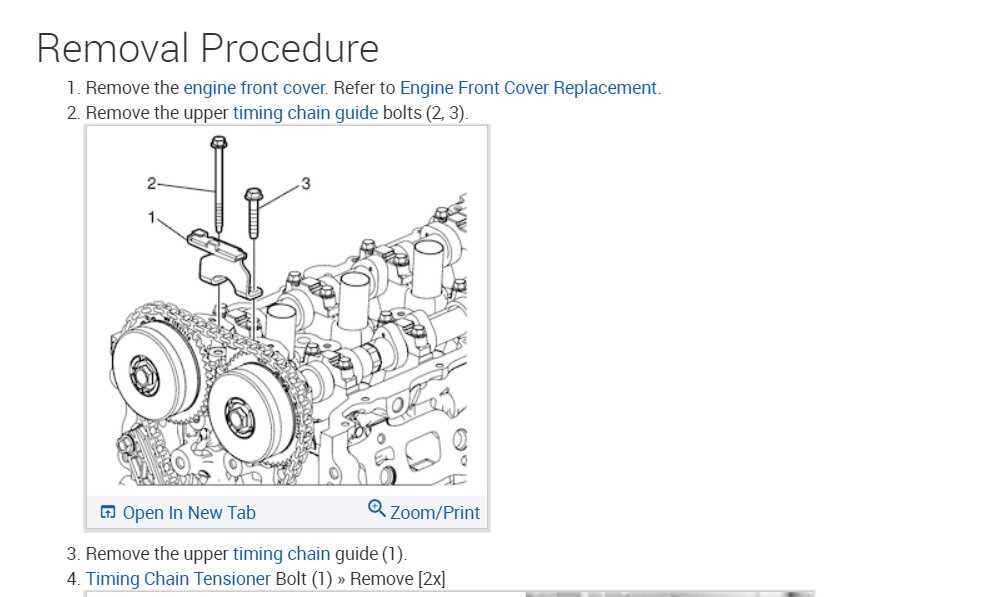 Removal Procedure

1. Remove the engine front cover. Refer to Engine Front Cover Replacement.
2. Remove the upper timing chain guide bolts (2, 3).

2
3
1

Open In New Tab Zoom/Print

3. Remove the upper timing chain guide (1).
4. Timing Chain Tensioner Bolt (1) » Remove [2x]