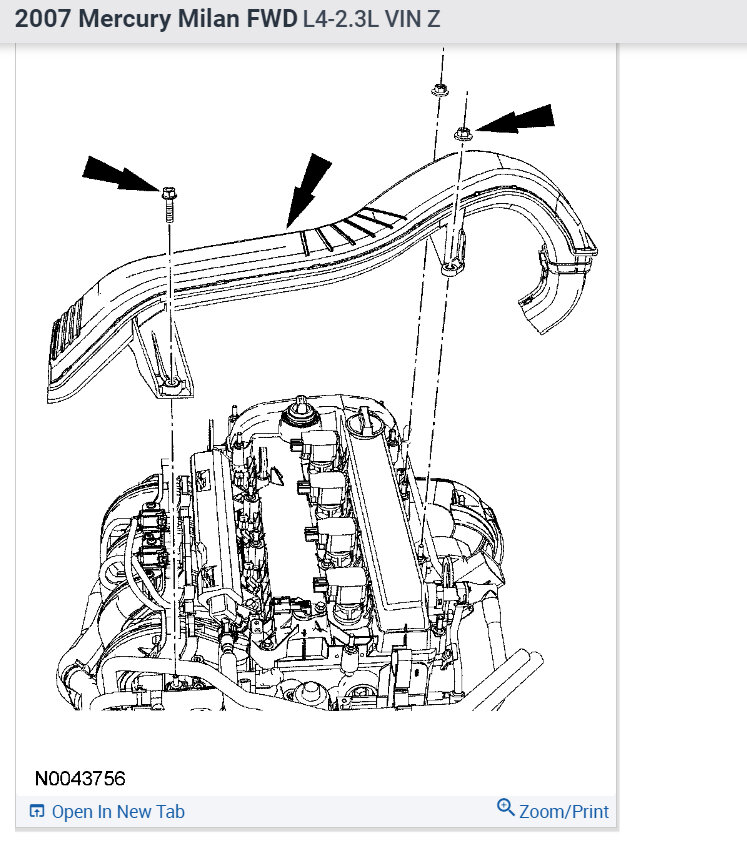 2007 Mercury Milan FWD L4-2.3L VIN Z

N0043756

Open In New Tab

Zoom/Print