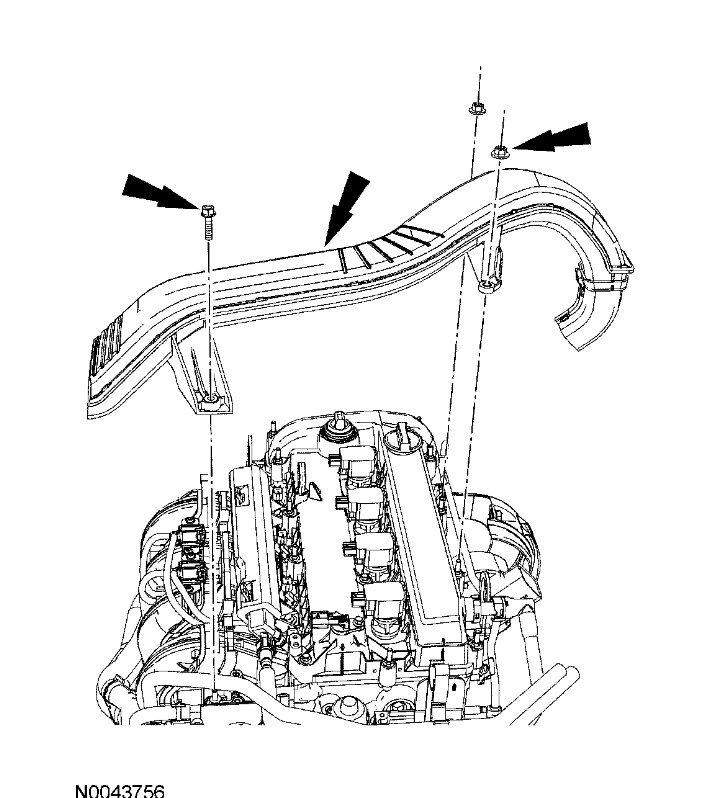 N0043756