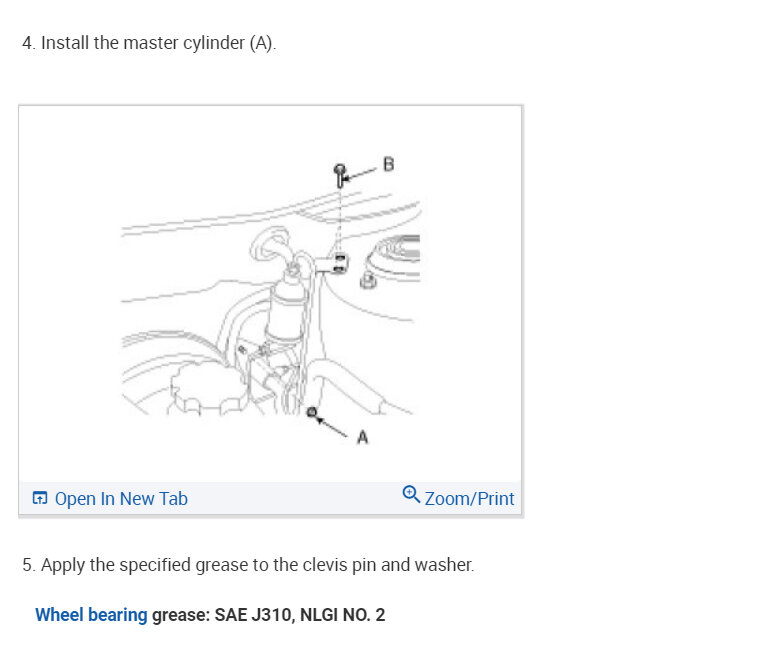 4. Install the master cylinder (A).

B

A

Open In New Tab

Zoom/Print

5. Apply the specified grease to the clevis pin and washer.

Wheel bearing grease: SAE J310, NLGI NO. 2