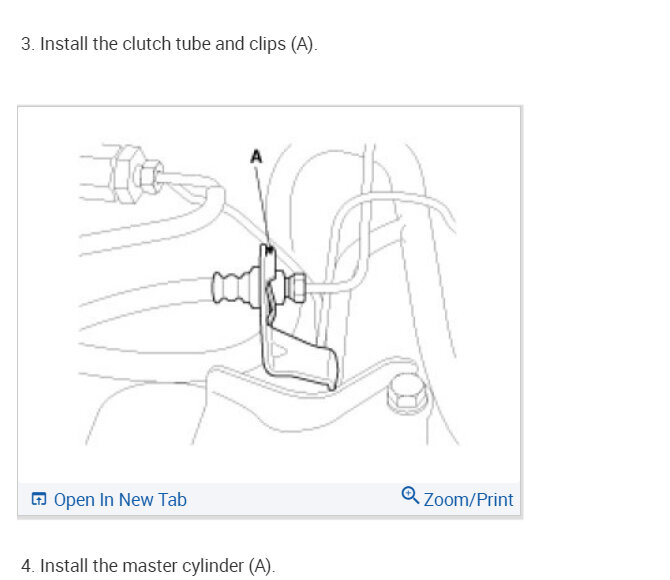 3. Install the clutch tube and clips (A).

A

Open In New Tab

Zoom/Print

4. Install the master cylinder (A).