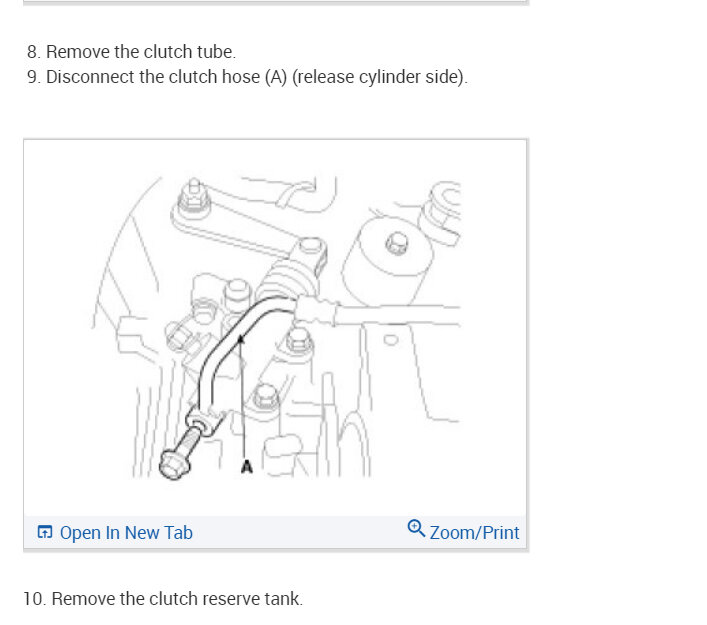 8. Remove the clutch tube.
9. Disconnect the clutch hose (A) (release cylinder side).

A

Open In New Tab

Zoom/Print

10. Remove the clutch reserve tank.