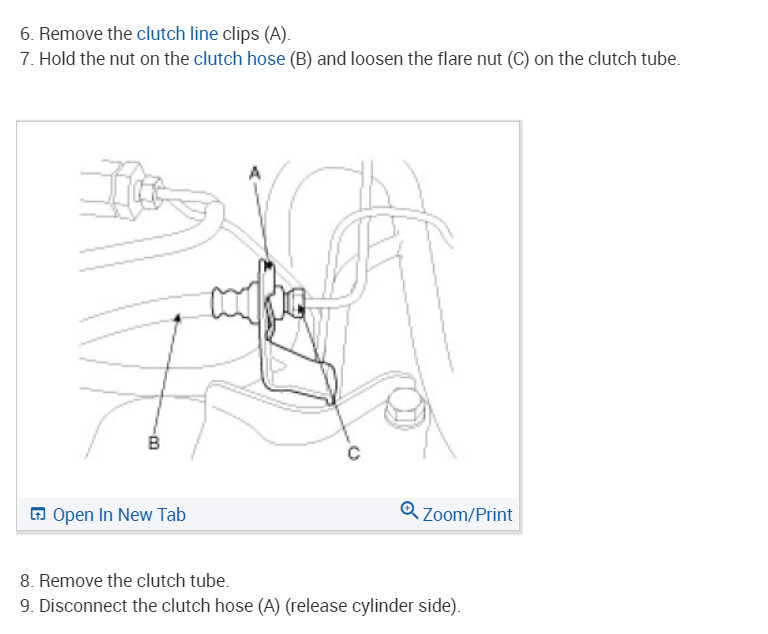 6. Remove the clutch line clips (A).
7. Hold the nut on the clutch hose (B) and loosen the flare nut (C) on the clutch tube.

A
B
C

Open In New Tab
Zoom/Print

8. Remove the clutch tube.
9. Disconnect the clutch hose (A) (release cylinder side).