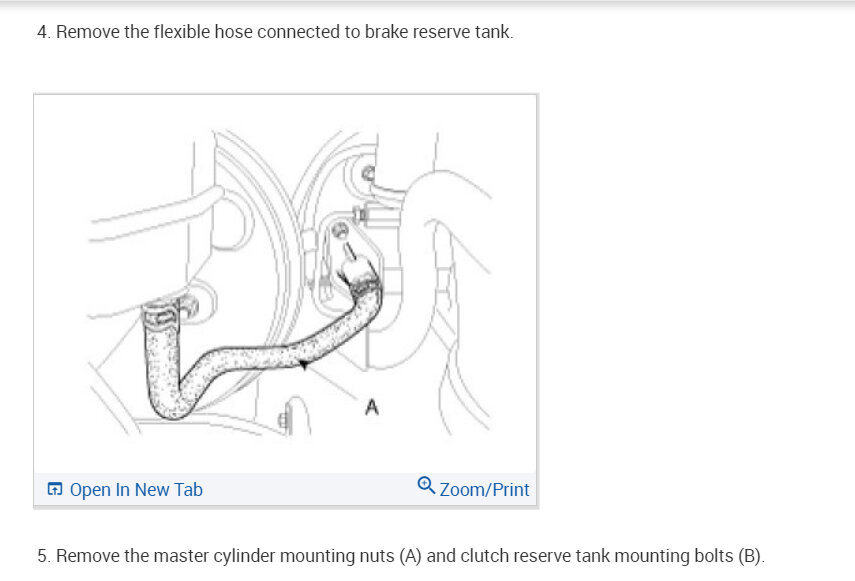 4. Remove the flexible hose connected to brake reserve tank.

A

Open In New Tab

Zoom/Print

5. Remove the master cylinder mounting nuts (A) and clutch reserve tank mounting bolts (B).