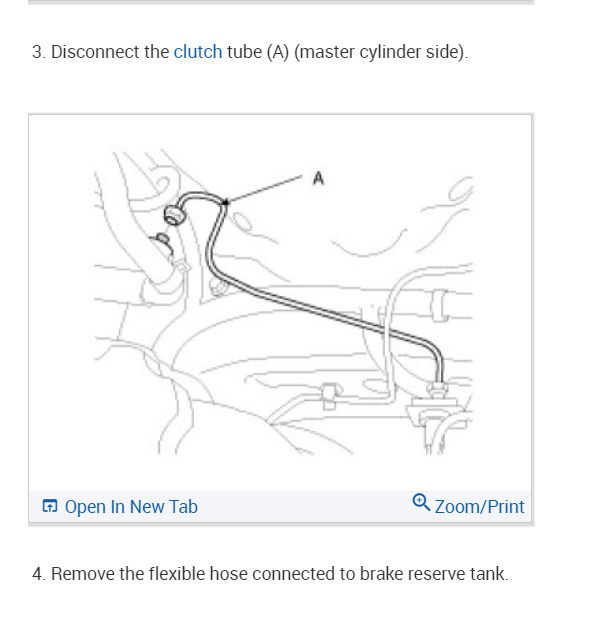 3. Disconnect the clutch tube (A) (master cylinder side).

A

Open In New Tab

Zoom/Print

4. Remove the flexible hose connected to brake reserve tank.