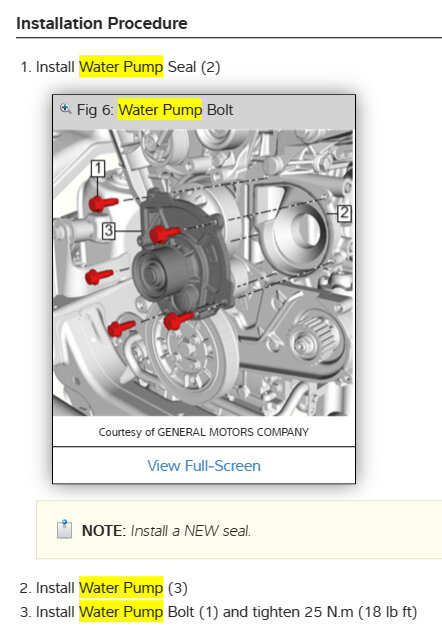 Installation Procedure

1. Install Water Pump Seal (2)

Fig 6: Water Pump Bolt

1

2

3

Courtesy of GENERAL MOTORS COMPANY

View Full-Screen

NOTE: Install a NEW seal.

2. Install Water Pump (3)
3. Install Water Pump Bolt (1) and tighten 25 N.m (18 lb ft)