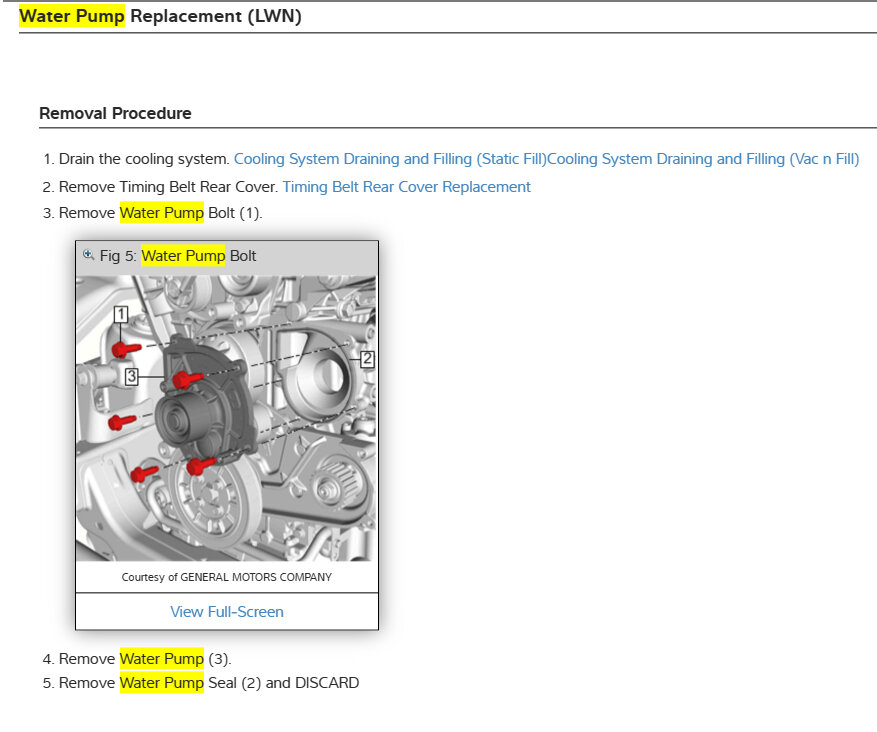 Water Pump Replacement (LWN)

Removal Procedure

1. Drain the cooling system. Cooling System Draining and Filling (Static Fill)Cooling System Draining and Filling (Vac n Fill)
2. Remove Timing Belt Rear Cover. Timing Belt Rear Cover Replacement
3. Remove Water Pump Bolt (1).

Fig 5: Water Pump Bolt

1
2
3

Courtesy of GENERAL MOTORS COMPANY

View Full-Screen

4. Remove Water Pump (3).
5. Remove Water Pump Seal (2) and DISCARD