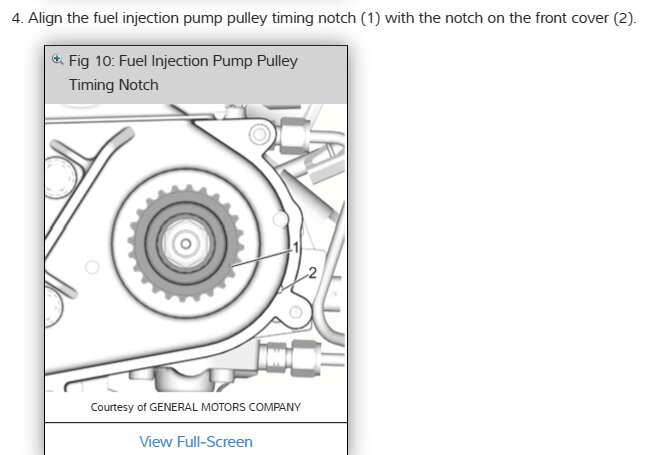 4. Align the fuel injection pump pulley timing notch (1) with the notch on the front cover (2).

Fig 10: Fuel Injection Pump Pulley Timing Notch

1

2

Courtesy of GENERAL MOTORS COMPANY

View Full-Screen