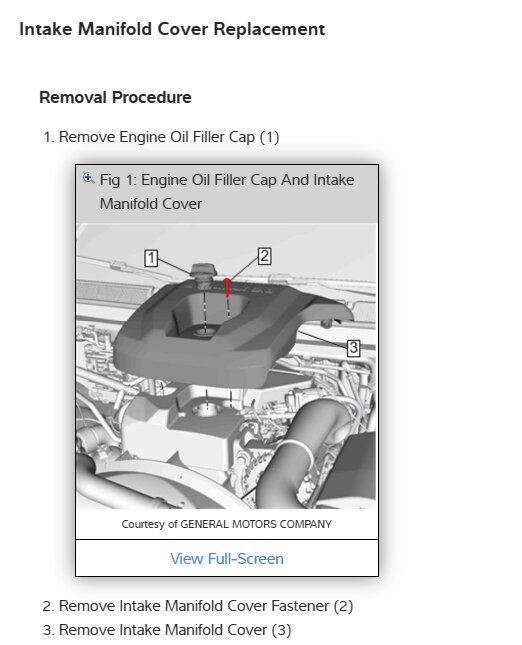 Intake Manifold Cover Replacement

Removal Procedure

1. Remove Engine Oil Filler Cap (1)

Fig 1: Engine Oil Filler Cap And Intake Manifold Cover

1

2

3

Courtesy of GENERAL MOTORS COMPANY

View Full-Screen

2. Remove Intake Manifold Cover Fastener (2)
3. Remove Intake Manifold Cover (3)