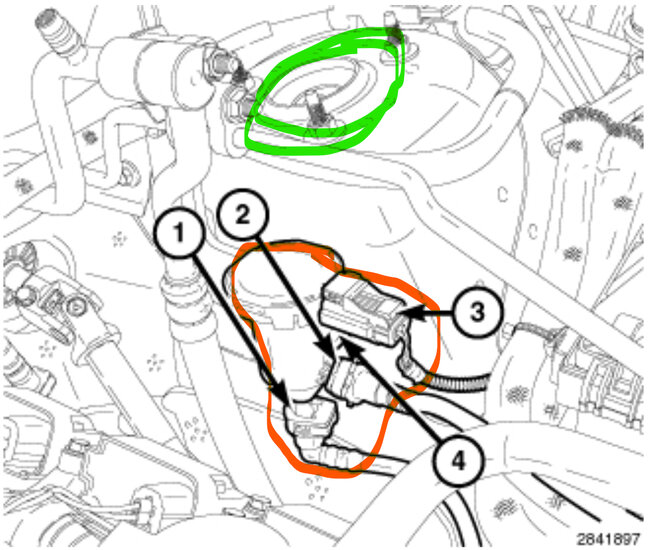 1
2
3
4
2841897