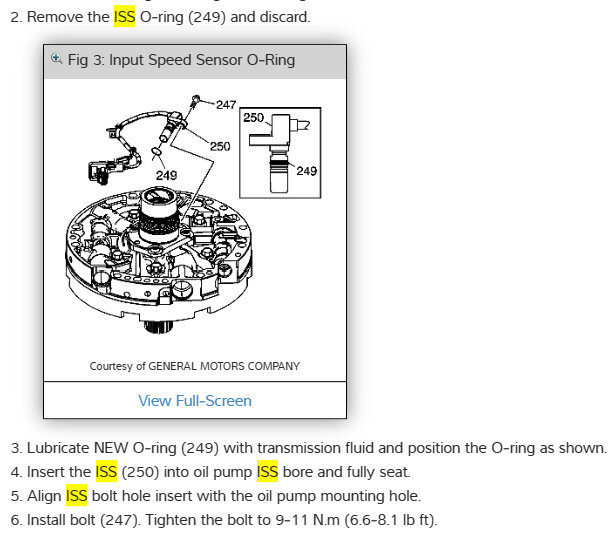 2. Remove the ISS O-ring (249) and discard.

Fig 3: Input Speed Sensor O-Ring

247
250
250
249
249

Courtesy of GENERAL MOTORS COMPANY

View Full-Screen

3. Lubricate NEW O-ring (249) with transmission fluid and position the O-ring as shown.
4. Insert the ISS (250) into oil pump ISS bore and fully seat.
5. Align ISS bolt hole insert with the oil pump mounting hole.
6. Install bolt (247). Tighten the bolt to 9-11 N.m (6.6-8.1 lb ft).