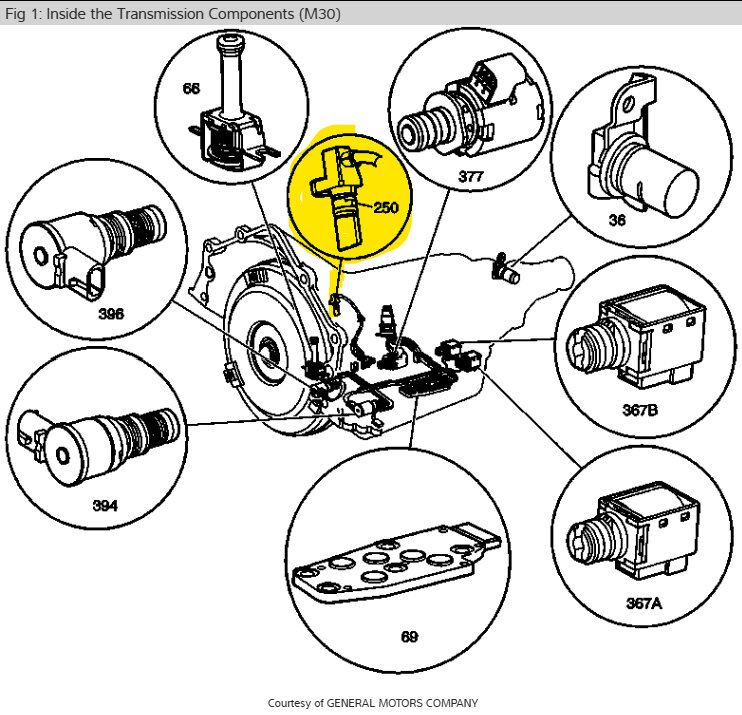 Fig 1: Inside the Transmission Components (M30)

66

250

377

36

396

367B

394

69

367A

Courtesy of GENERAL MOTORS COMPANY