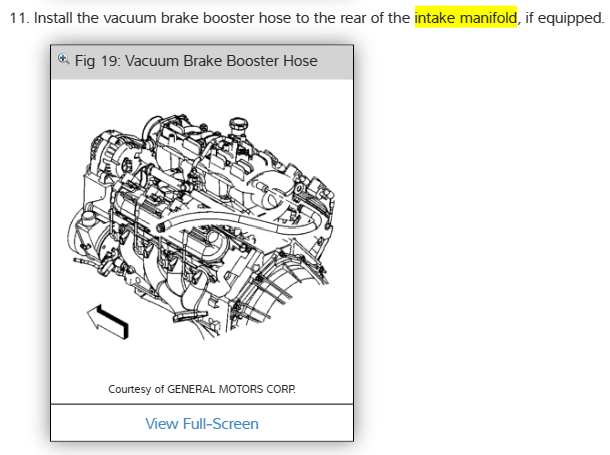 11. Install the vacuum brake booster hose to the rear of the intake manifold, if equipped.

Fig 19: Vacuum Brake Booster Hose

Courtesy of GENERAL MOTORS CORP.

View Full-Screen