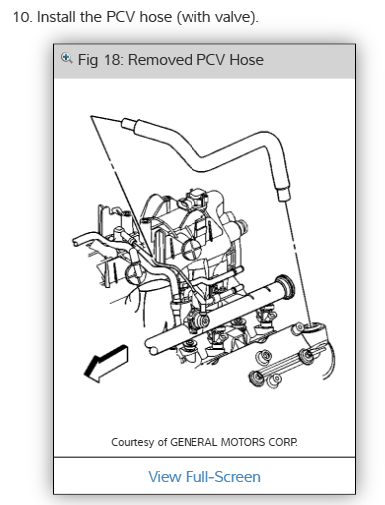 10. Install the PCV hose (with valve).

Fig 18: Removed PCV Hose

Courtesy of GENERAL MOTORS CORP.

View Full-Screen