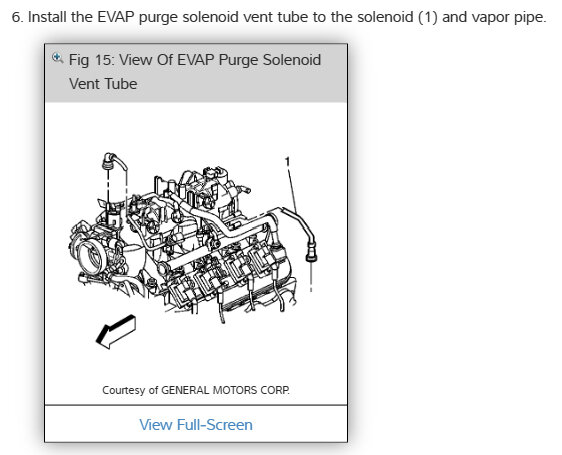 6. Install the EVAP purge solenoid vent tube to the solenoid (1) and vapor pipe.

Fig 15: View Of EVAP Purge Solenoid Vent Tube

1

Courtesy of GENERAL MOTORS CORP.

View Full-Screen