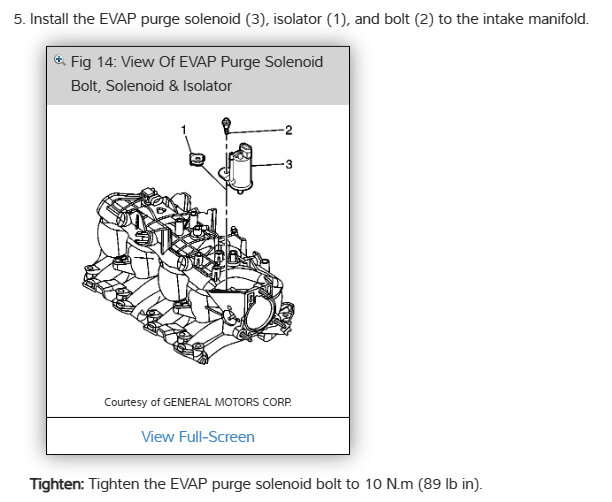 5. Install the EVAP purge solenoid (3), isolator (1), and bolt (2) to the intake manifold.

Fig 14: View Of EVAP Purge Solenoid Bolt, Solenoid & Isolator

1
2
3

Courtesy of GENERAL MOTORS CORP.

View Full-Screen

Tighten: Tighten the EVAP purge solenoid bolt to 10 N.m (89 lb in).