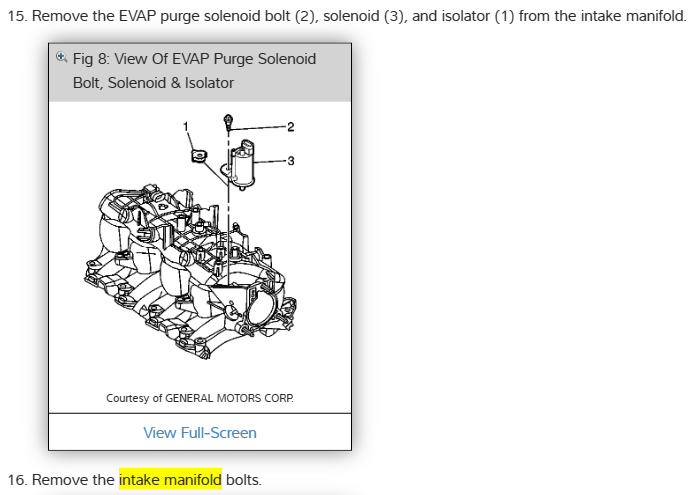 15. Remove the EVAP purge solenoid bolt (2), solenoid (3), and isolator (1) from the intake manifold.

Fig 8: View Of EVAP Purge Solenoid Bolt, Solenoid & Isolator

1
2
3

Courtesy of GENERAL MOTORS CORP.

View Full-Screen

16. Remove the intake manifold bolts.