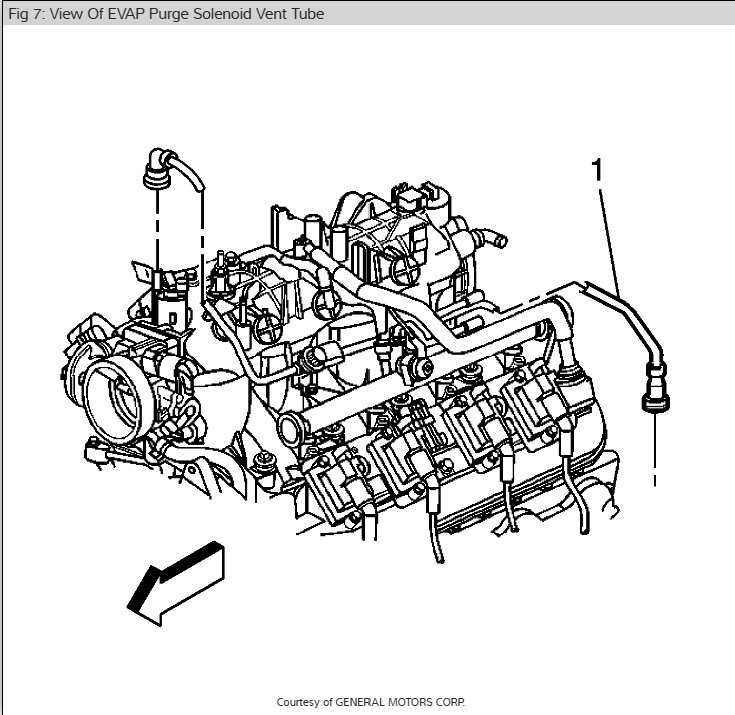 Fig 7: View Of EVAP Purge Solenoid Vent Tube

1

Courtesy of GENERAL MOTORS CORP.