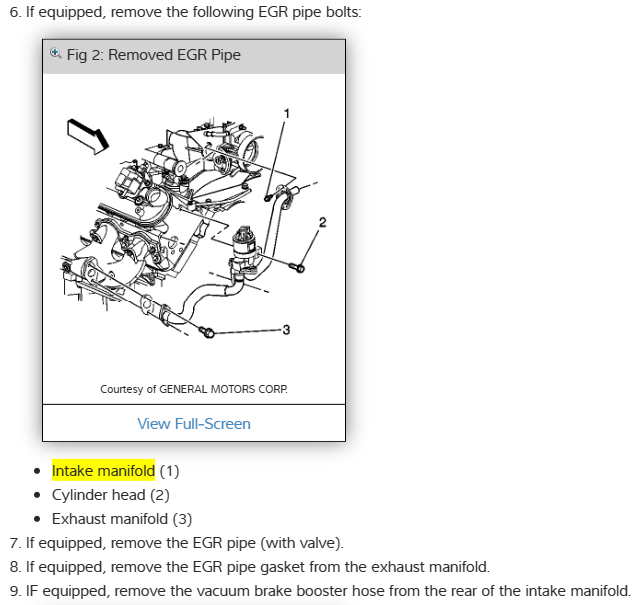 6. If equipped, remove the following EGR pipe bolts:

Fig 2: Removed EGR Pipe

1

2

3

Courtesy of GENERAL MOTORS CORP.

View Full-Screen

- Intake manifold (1)
- Cylinder head (2)
- Exhaust manifold (3)

7. If equipped, remove the EGR pipe (with valve).
8. If equipped, remove the EGR pipe gasket from the exhaust manifold.
9. IF equipped, remove the vacuum brake booster hose from the rear of the intake manifold.