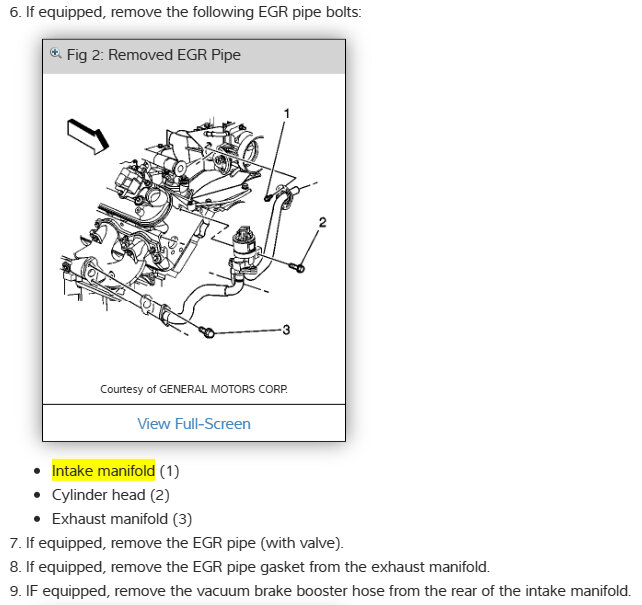 6. If equipped, remove the following EGR pipe bolts:

Fig 2: Removed EGR Pipe

1
2
3

Courtesy of GENERAL MOTORS CORP.

View Full-Screen

- Intake manifold (1)
- Cylinder head (2)
- Exhaust manifold (3)

7. If equipped, remove the EGR pipe (with valve).
8. If equipped, remove the EGR pipe gasket from the exhaust manifold.
9. IF equipped, remove the vacuum brake booster hose from the rear of the intake manifold.