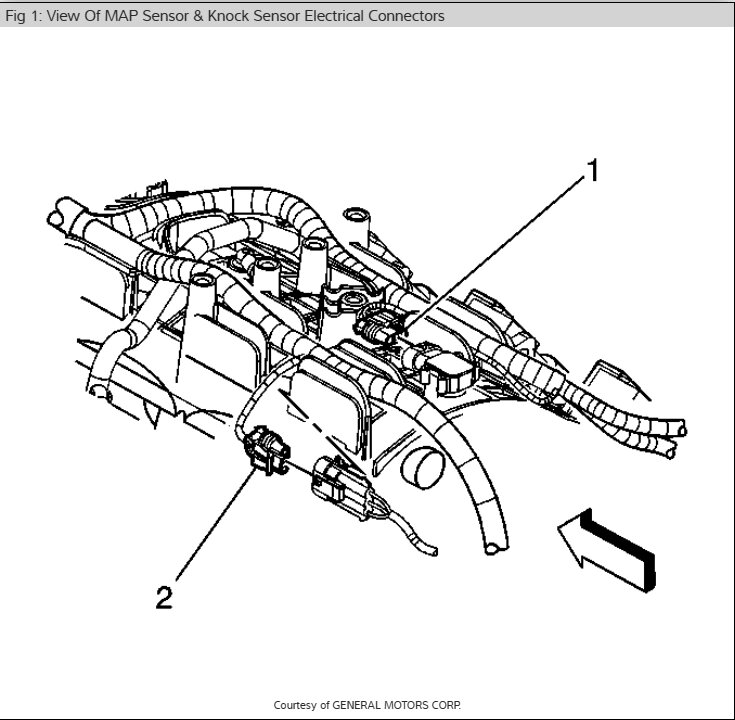 Fig 1: View Of MAP Sensor & Knock Sensor Electrical Connectors

1

2

Courtesy of GENERAL MOTORS CORP.