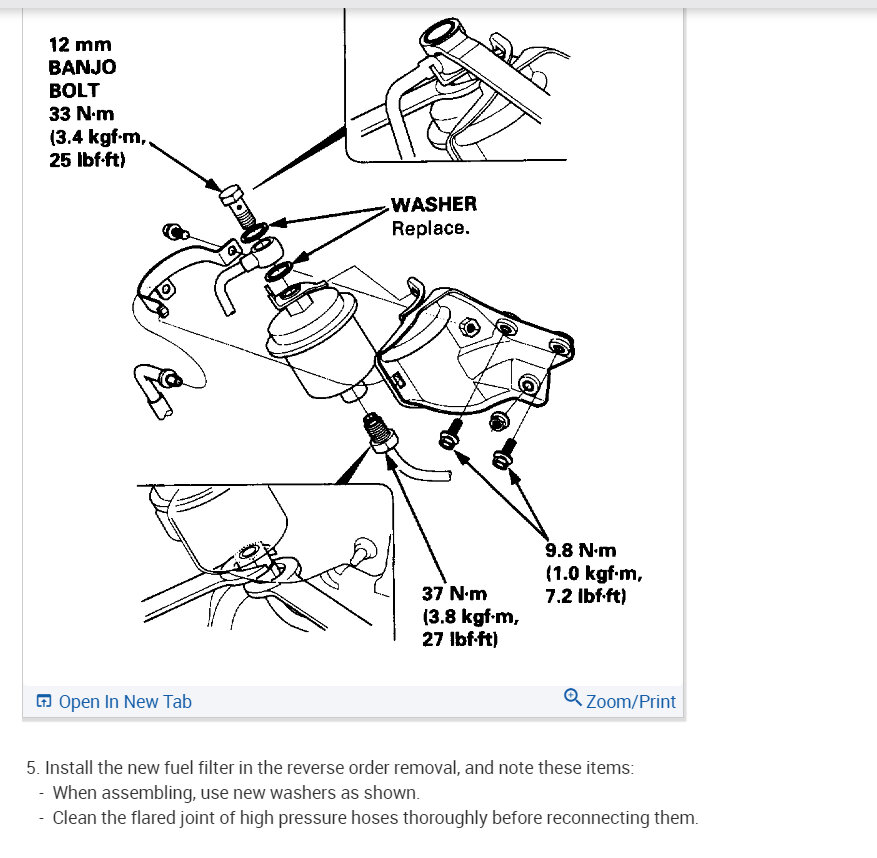 12 mm
BANJO
BOLT
33 N·m
(3.4 kgf·m,
25 lbf·ft)

WASHER
Replace.

9.8 N·m
(1.0 kgf·m,
7.2 lbf·ft)

37 N·m
(3.8 kgf·m,
27 lbf·ft)

Open In New Tab

Zoom/Print

5. Install the new fuel filter in the reverse order removal, and note these items:
- When assembling, use new washers as shown.
- Clean the flared joint of high pressure hoses thoroughly before reconnecting them.