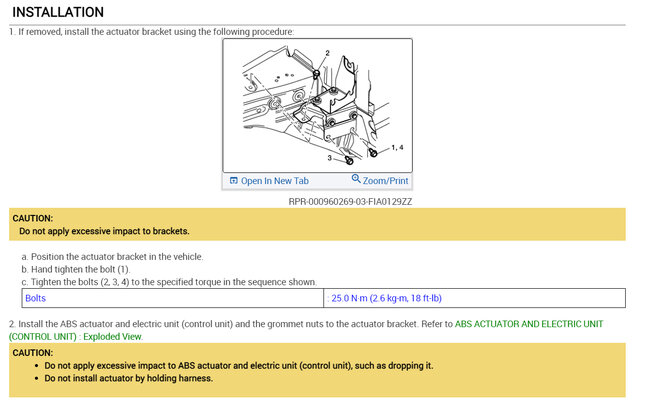 INSTALLATION

1. If removed, install the actuator bracket using the following procedure:

2
1, 4
3

Open In New Tab
Zoom/Print

RPR-000960269-03-FIA0129ZZ

CAUTION:
Do not apply excessive impact to brackets.

a. Position the actuator bracket in the vehicle.
b. Hand tighten the bolt (1).
c. Tighten the bolts (2, 3, 4) to the specified torque in the sequence shown.

| Bolts | : 25.0 N·m (2.6 kg-m, 18 ft-lb) |
|---|---|

2. Install the ABS actuator and electric unit (control unit) and the grommet nuts to the actuator bracket. Refer to ABS ACTUATOR AND ELECTRIC UNIT (CONTROL UNIT) : Exploded View.

CAUTION:
• Do not apply excessive impact to ABS actuator and electric unit (control unit), such as dropping it.
• Do not install actuator by holding harness.