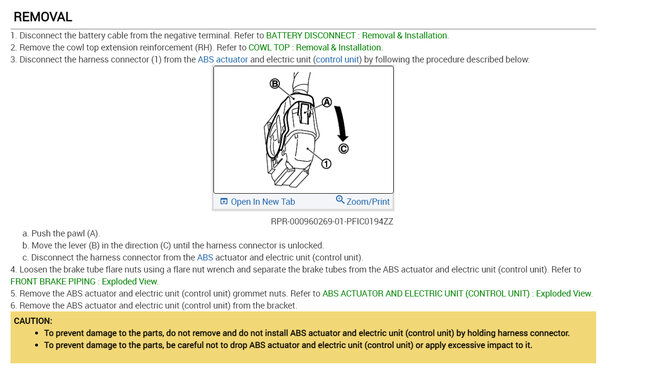 REMOVAL

1. Disconnect the battery cable from the negative terminal. Refer to BATTERY DISCONNECT : Removal & Installation.
2. Remove the cowl top extension reinforcement (RH). Refer to COWL TOP : Removal & Installation.
3. Disconnect the harness connector (1) from the ABS actuator and electric unit (control unit) by following the procedure described below:

B
A
C
1

Open In New Tab
Zoom/Print

RPR-000960269-01-PFIC0194ZZ

a. Push the pawl (A).
b. Move the lever (B) in the direction (C) until the harness connector is unlocked.
c. Disconnect the harness connector from the ABS actuator and electric unit (control unit).
4. Loosen the brake tube flare nuts using a flare nut wrench and separate the brake tubes from the ABS actuator and electric unit (control unit). Refer to FRONT BRAKE PIPING : Exploded View.
5. Remove the ABS actuator and electric unit (control unit) grommet nuts. Refer to ABS ACTUATOR AND ELECTRIC UNIT (CONTROL UNIT) : Exploded View.
6. Remove the ABS actuator and electric unit (control unit) from the bracket.

CAUTION:
• To prevent damage to the parts, do not remove and do not install ABS actuator and electric unit (control unit) by holding harness connector.
• To prevent damage to the parts, be careful not to drop ABS actuator and electric unit (control unit) or apply excessive impact to it.