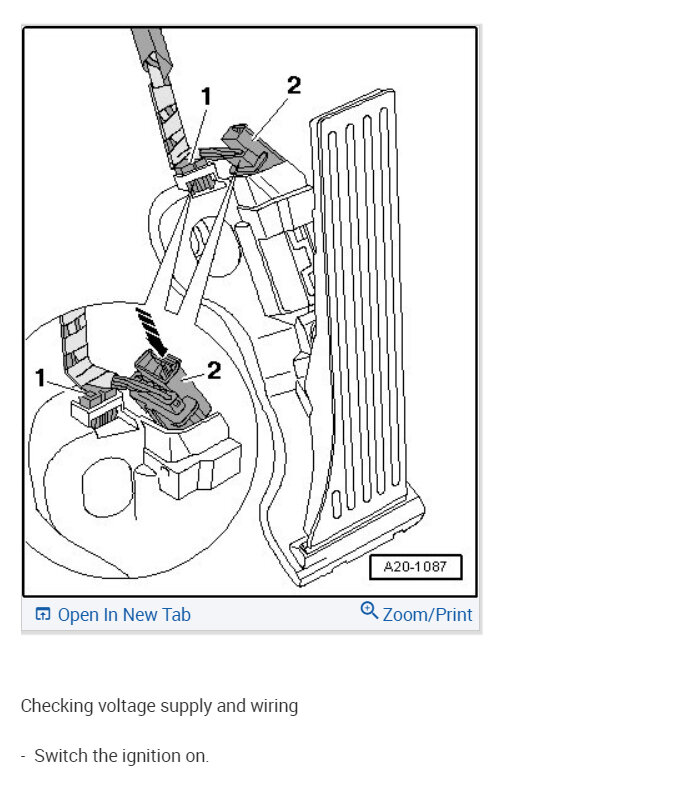 1
2
1
2
A20-1087

Open In New Tab
Zoom/Print

Checking voltage supply and wiring

- Switch the ignition on.