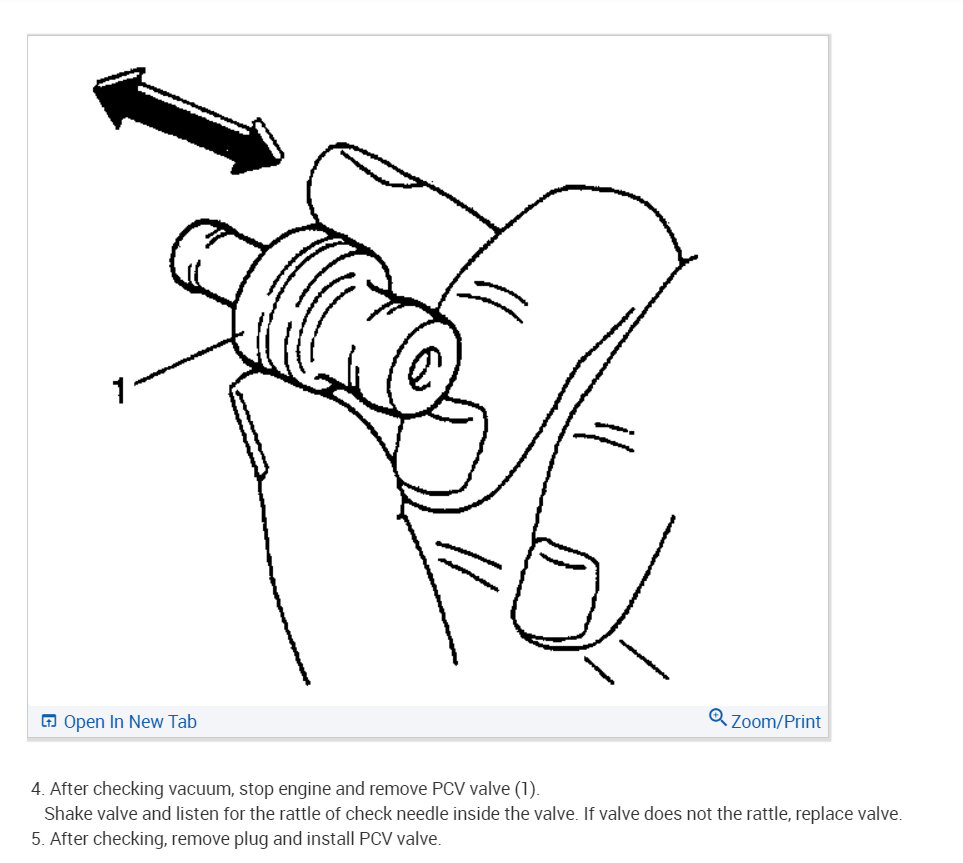 1

Open In New Tab

Zoom/Print

4. After checking vacuum, stop engine and remove PCV valve (1).
Shake valve and listen for the rattle of check needle inside the valve. If valve does not the rattle, replace valve.
5. After checking, remove plug and install PCV valve.