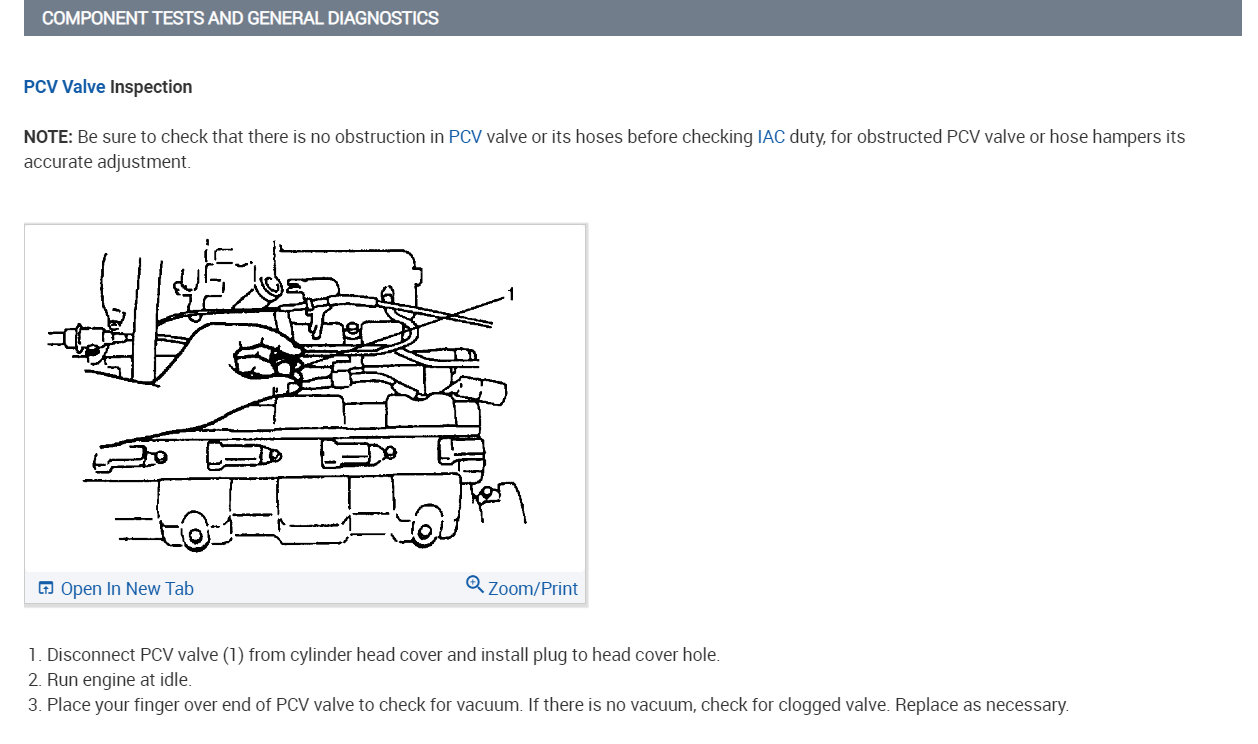 COMPONENT TESTS AND GENERAL DIAGNOSTICS

PCV Valve Inspection

NOTE: Be sure to check that there is no obstruction in PCV valve or its hoses before checking IAC duty, for obstructed PCV valve or hose hampers its accurate adjustment.

1

Open In New Tab

Zoom/Print

1. Disconnect PCV valve (1) from cylinder head cover and install plug to head cover hole.
2. Run engine at idle.
3. Place your finger over end of PCV valve to check for vacuum. If there is no vacuum, check for clogged valve. Replace as necessary.