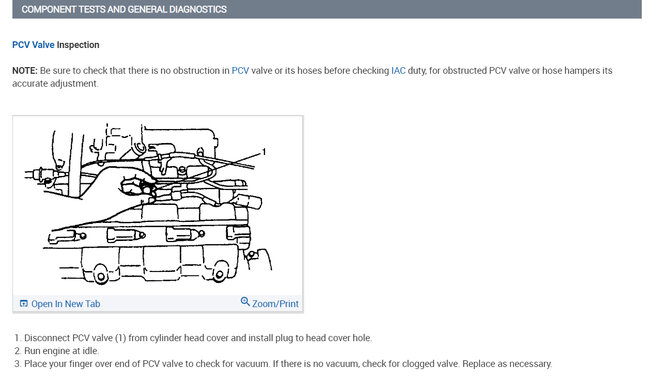 COMPONENT TESTS AND GENERAL DIAGNOSTICS

PCV Valve Inspection

NOTE: Be sure to check that there is no obstruction in PCV valve or its hoses before checking IAC duty, for obstructed PCV valve or hose hampers its accurate adjustment.

1

Open In New Tab

Zoom/Print

1. Disconnect PCV valve (1) from cylinder head cover and install plug to head cover hole.
2. Run engine at idle.
3. Place your finger over end of PCV valve to check for vacuum. If there is no vacuum, check for clogged valve. Replace as necessary.