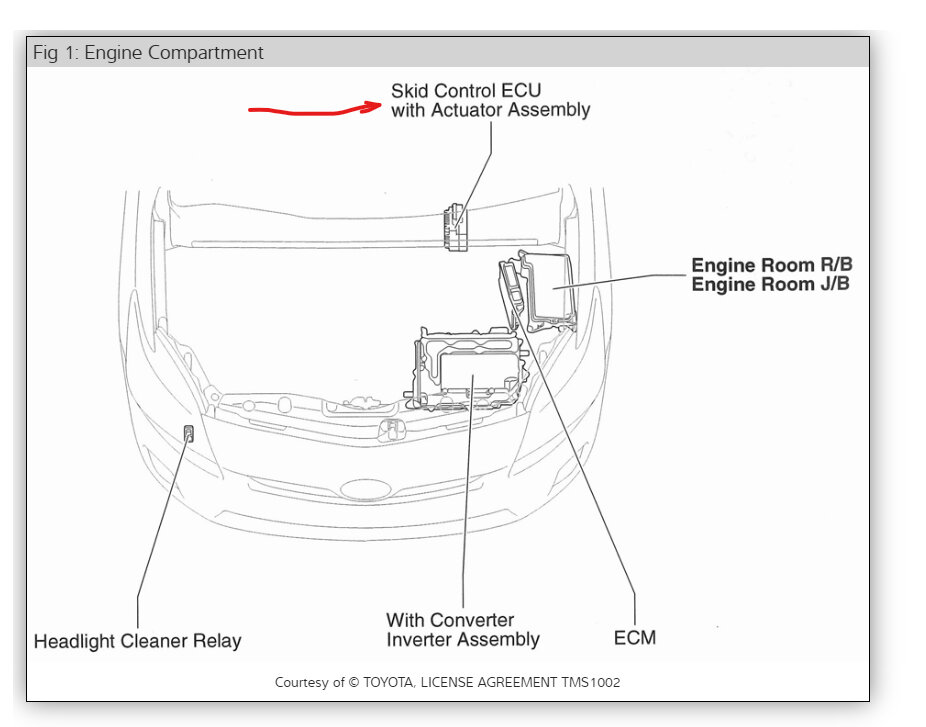 Fig 1: Engine Compartment

Skid Control ECU
with Actuator Assembly

Engine Room R/B
Engine Room J/B

Headlight Cleaner Relay

With Converter
Inverter Assembly

ECM

Courtesy of © TOYOTA, LICENSE AGREEMENT TMS1002