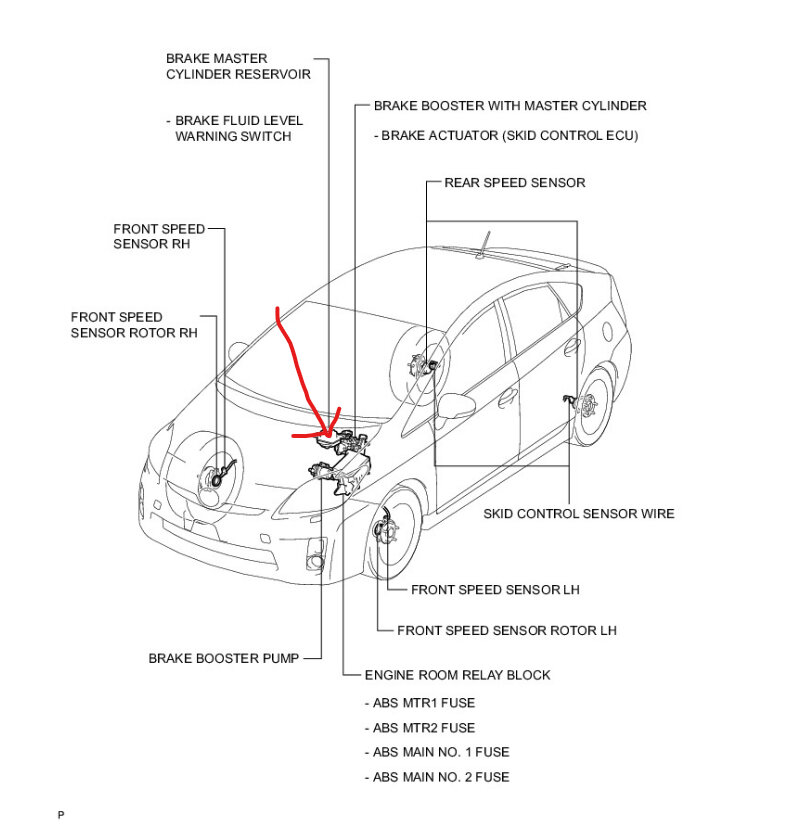 BRAKE MASTER CYLINDER RESERVOIR

- BRAKE FLUID LEVEL WARNING SWITCH

BRAKE BOOSTER WITH MASTER CYLINDER

- BRAKE ACTUATOR (SKID CONTROL ECU)

REAR SPEED SENSOR

FRONT SPEED SENSOR RH

FRONT SPEED SENSOR ROTOR RH

SKID CONTROL SENSOR WIRE

FRONT SPEED SENSOR LH

FRONT SPEED SENSOR ROTOR LH

BRAKE BOOSTER PUMP

ENGINE ROOM RELAY BLOCK

- ABS MTR1 FUSE

- ABS MTR2 FUSE

- ABS MAIN NO. 1 FUSE

- ABS MAIN NO. 2 FUSE

P