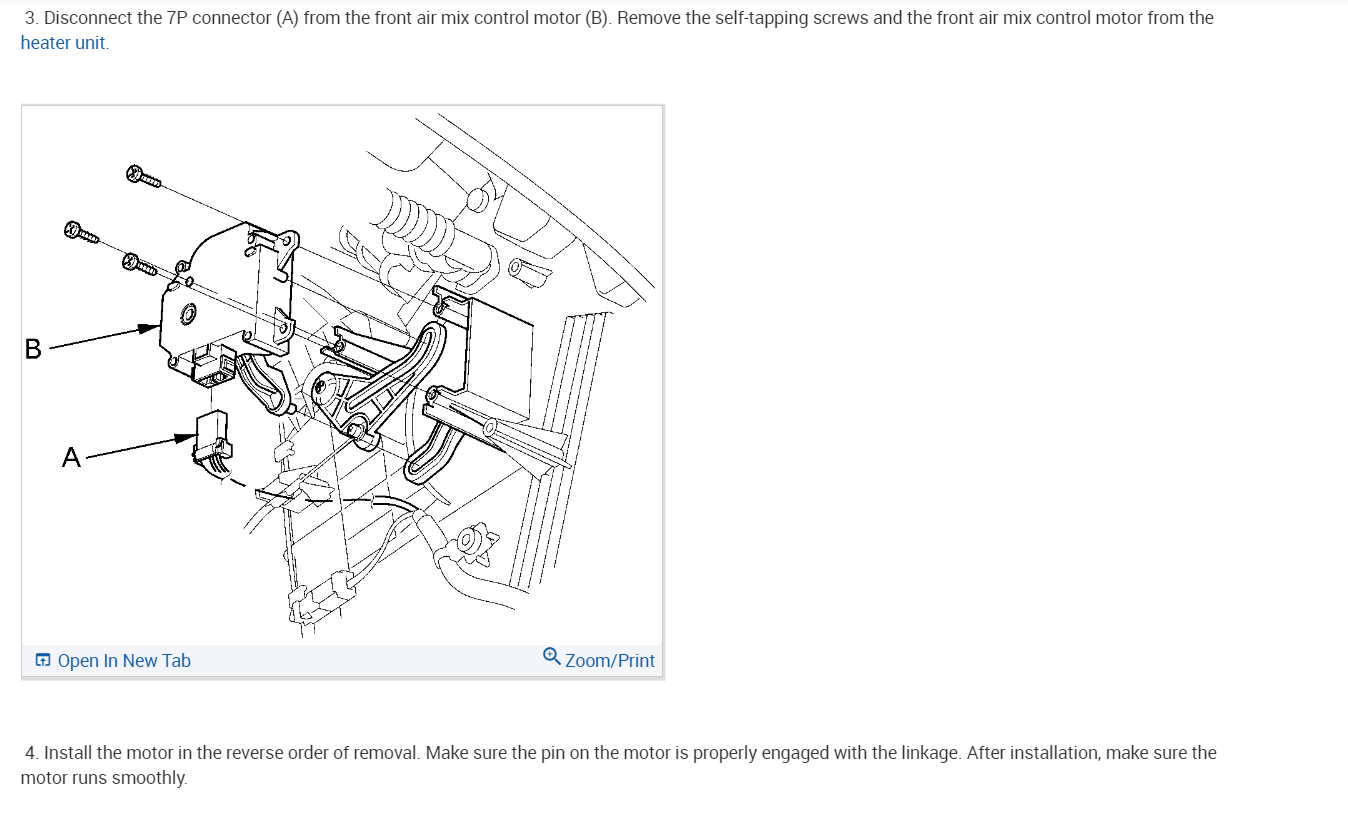 3. Disconnect the 7P connector (A) from the front air mix control motor (B). Remove the self-tapping screws and the front air mix control motor from the heater unit.

B

A

Open In New Tab

Zoom/Print

4. Install the motor in the reverse order of removal. Make sure the pin on the motor is properly engaged with the linkage. After installation, make sure the motor runs smoothly.