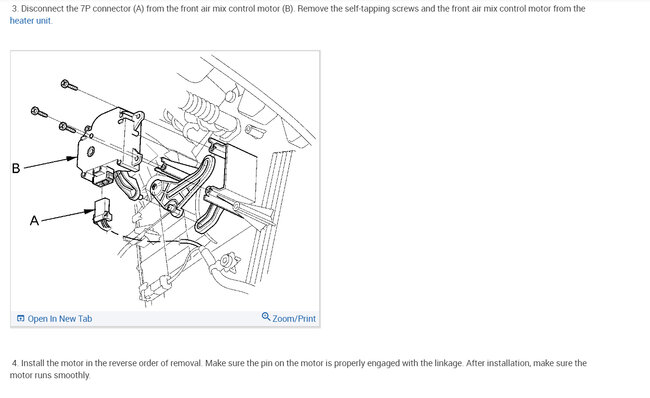 3. Disconnect the 7P connector (A) from the front air mix control motor (B). Remove the self-tapping screws and the front air mix control motor from the heater unit.

B

A

Open In New Tab

Zoom/Print

4. Install the motor in the reverse order of removal. Make sure the pin on the motor is properly engaged with the linkage. After installation, make sure the motor runs smoothly.