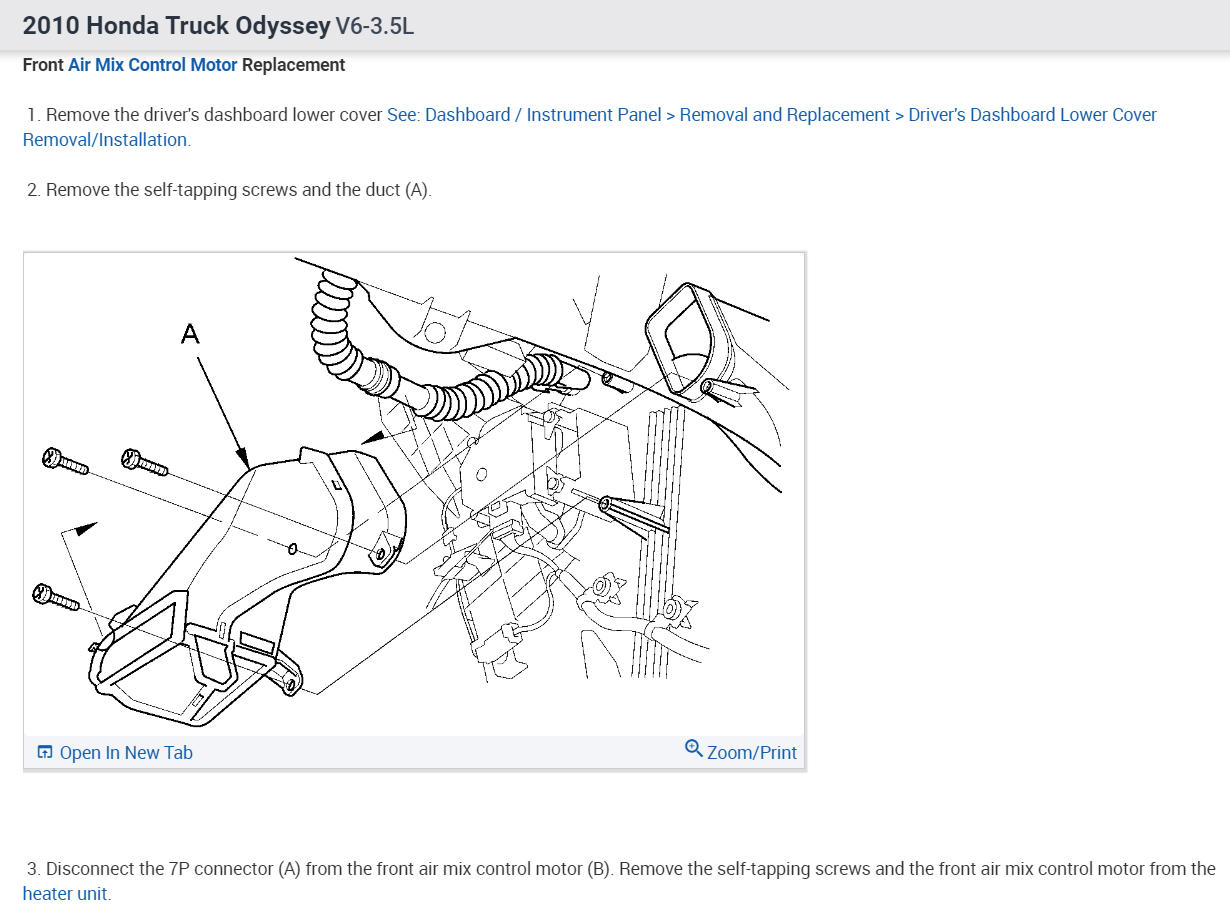 2010 Honda Truck Odyssey V6-3.5L

Front Air Mix Control Motor Replacement

1. Remove the driver's dashboard lower cover See: Dashboard / Instrument Panel > Removal and Replacement > Driver's Dashboard Lower Cover Removal/Installation.

2. Remove the self-tapping screws and the duct (A).

A

Open In New Tab

Zoom/Print

3. Disconnect the 7P connector (A) from the front air mix control motor (B). Remove the self-tapping screws and the front air mix control motor from the heater unit.