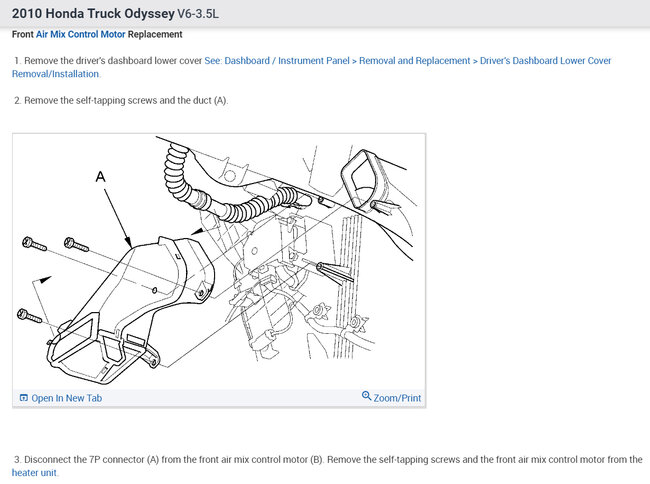 2010 Honda Truck Odyssey V6-3.5L

Front Air Mix Control Motor Replacement

1. Remove the driver's dashboard lower cover See: Dashboard / Instrument Panel > Removal and Replacement > Driver's Dashboard Lower Cover Removal/Installation.

2. Remove the self-tapping screws and the duct (A).

A

Open In New Tab

Zoom/Print

3. Disconnect the 7P connector (A) from the front air mix control motor (B). Remove the self-tapping screws and the front air mix control motor from the heater unit.