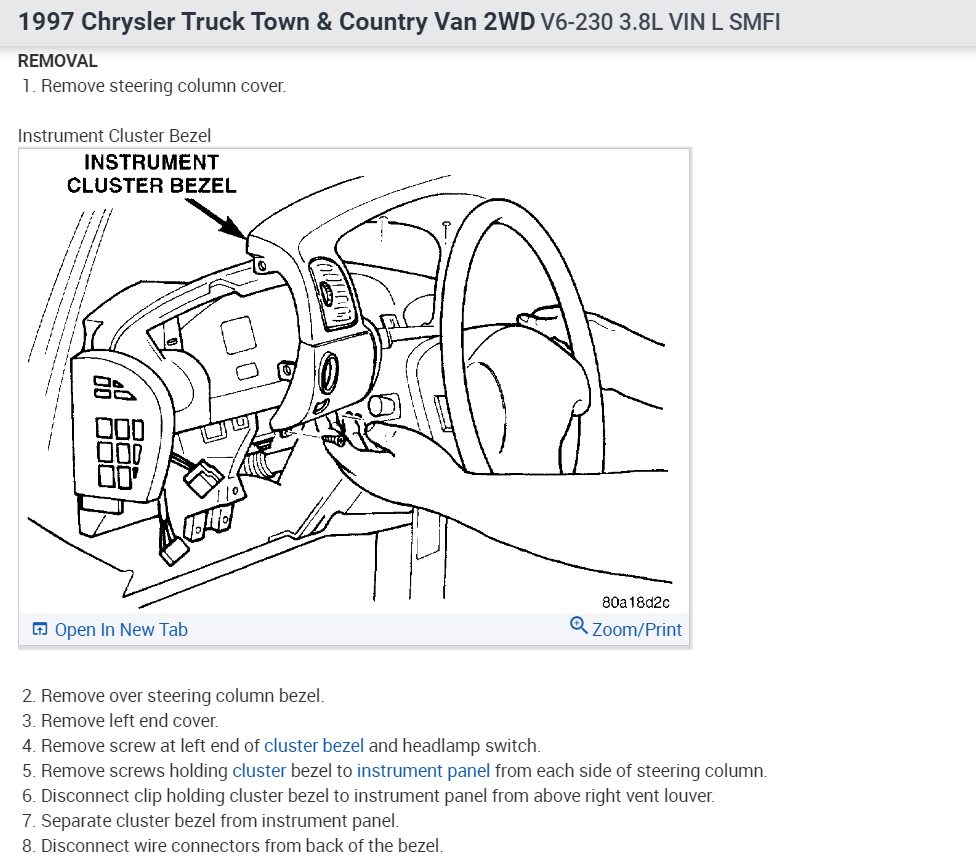 1997 Chrysler Truck Town & Country Van 2WD V6-230 3.8L VIN L SMFI

REMOVAL

1. Remove steering column cover.

Instrument Cluster Bezel

INSTRUMENT CLUSTER BEZEL

80a18d2c

Open In New Tab

Zoom/Print

2. Remove over steering column bezel.
3. Remove left end cover.
4. Remove screw at left end of cluster bezel and headlamp switch.
5. Remove screws holding cluster bezel to instrument panel from each side of steering column.
6. Disconnect clip holding cluster bezel to instrument panel from above right vent louver.
7. Separate cluster bezel from instrument panel.
8. Disconnect wire connectors from back of the bezel.