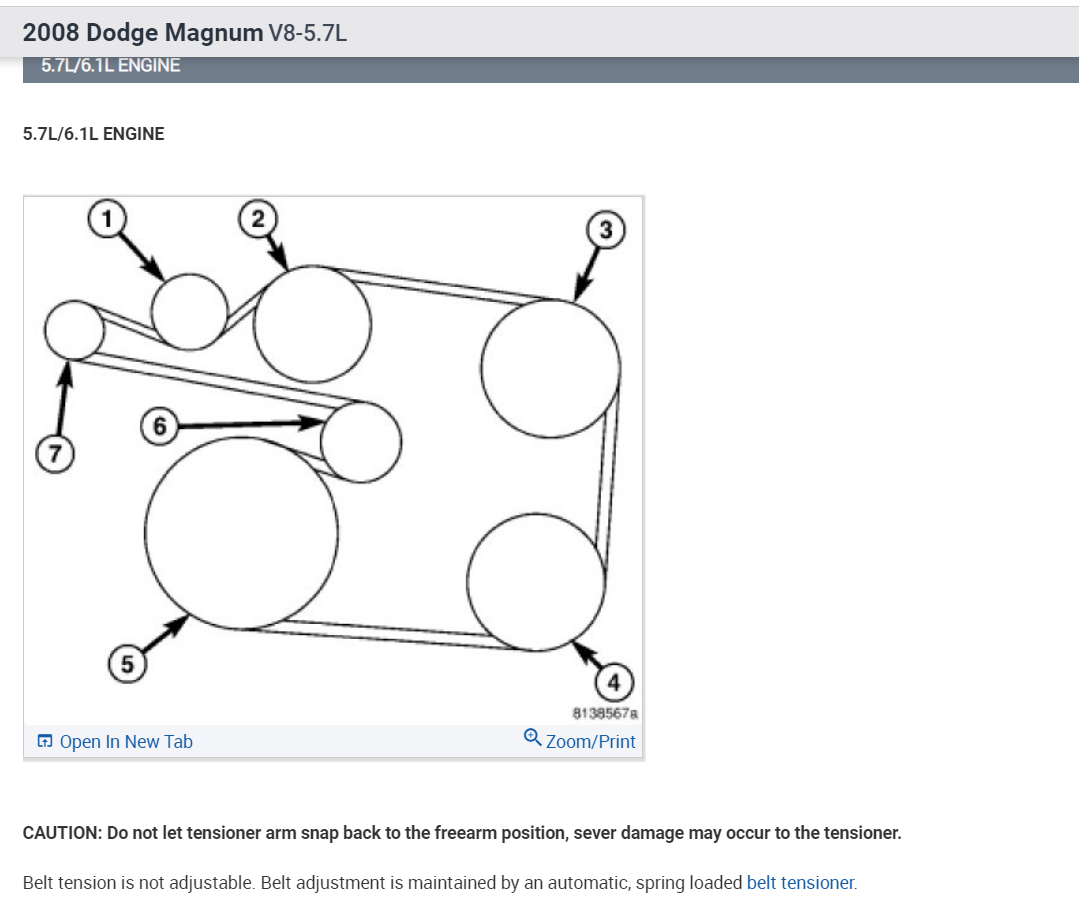 2008 Dodge Magnum V8-5.7L

5.7L/6.1L ENGINE

5.7L/6.1L ENGINE

1

2

3

7

6

5

4

81385678

Open In New Tab

Zoom/Print

CAUTION: Do not let tensioner arm snap back to the freearm position, sever damage may occur to the tensioner.

Belt tension is not adjustable. Belt adjustment is maintained by an automatic, spring loaded belt tensioner.