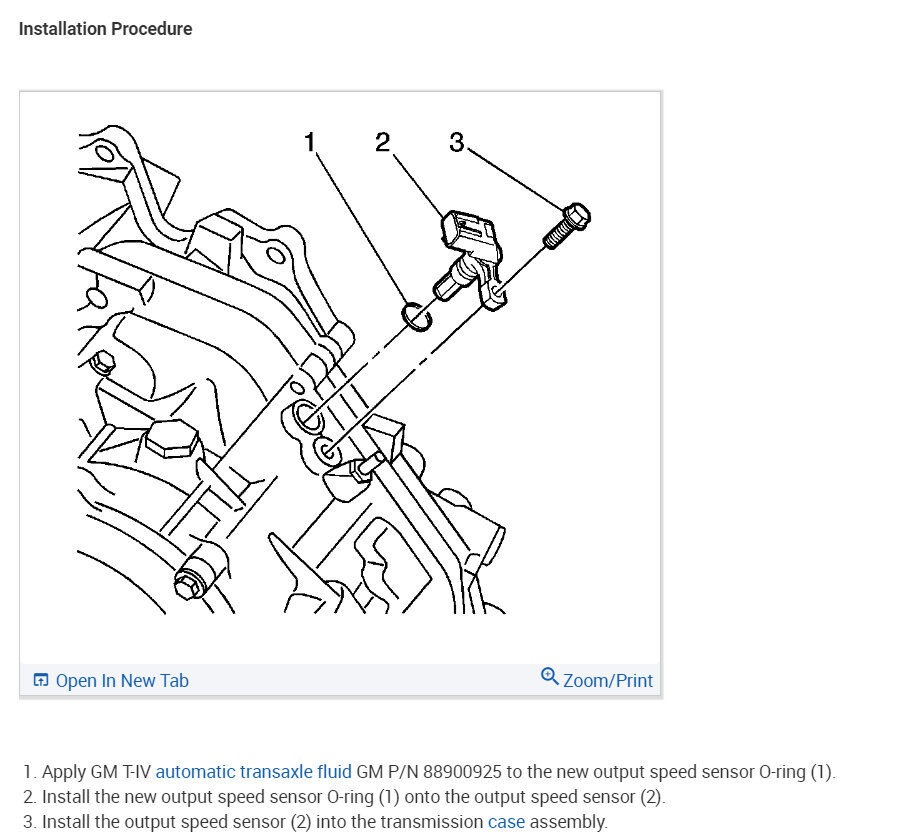 Installation Procedure

1
2
3

Open In New Tab
Zoom/Print

1. Apply GM T-IV automatic transaxle fluid GM P/N 88900925 to the new output speed sensor O-ring (1).
2. Install the new output speed sensor O-ring (1) onto the output speed sensor (2).
3. Install the output speed sensor (2) into the transmission case assembly.