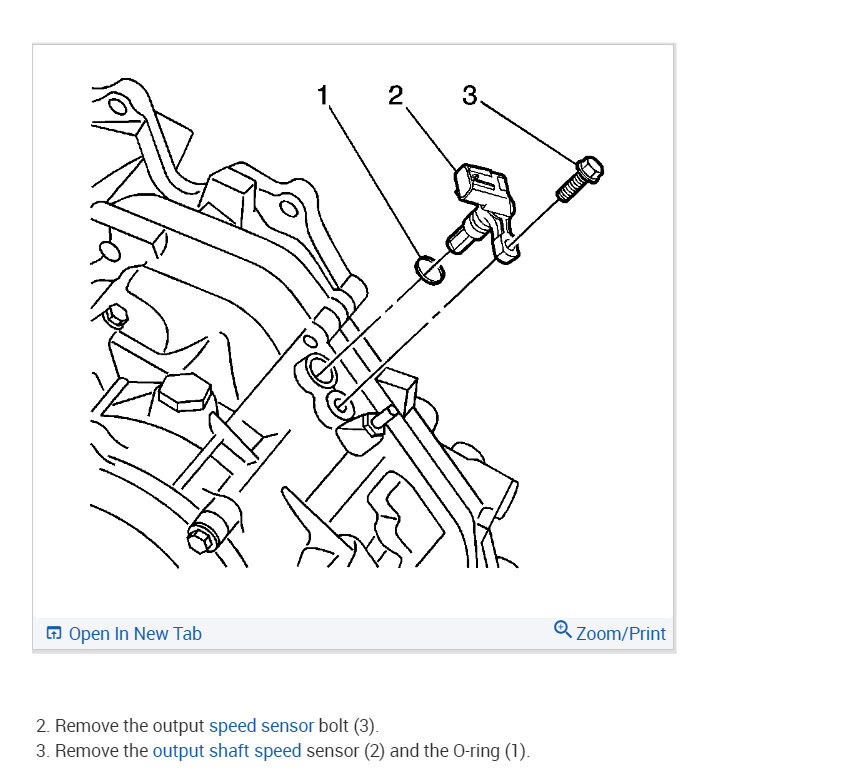 1 2 3

Open In New Tab
Zoom/Print

2. Remove the output speed sensor bolt (3).
3. Remove the output shaft speed sensor (2) and the O-ring (1).