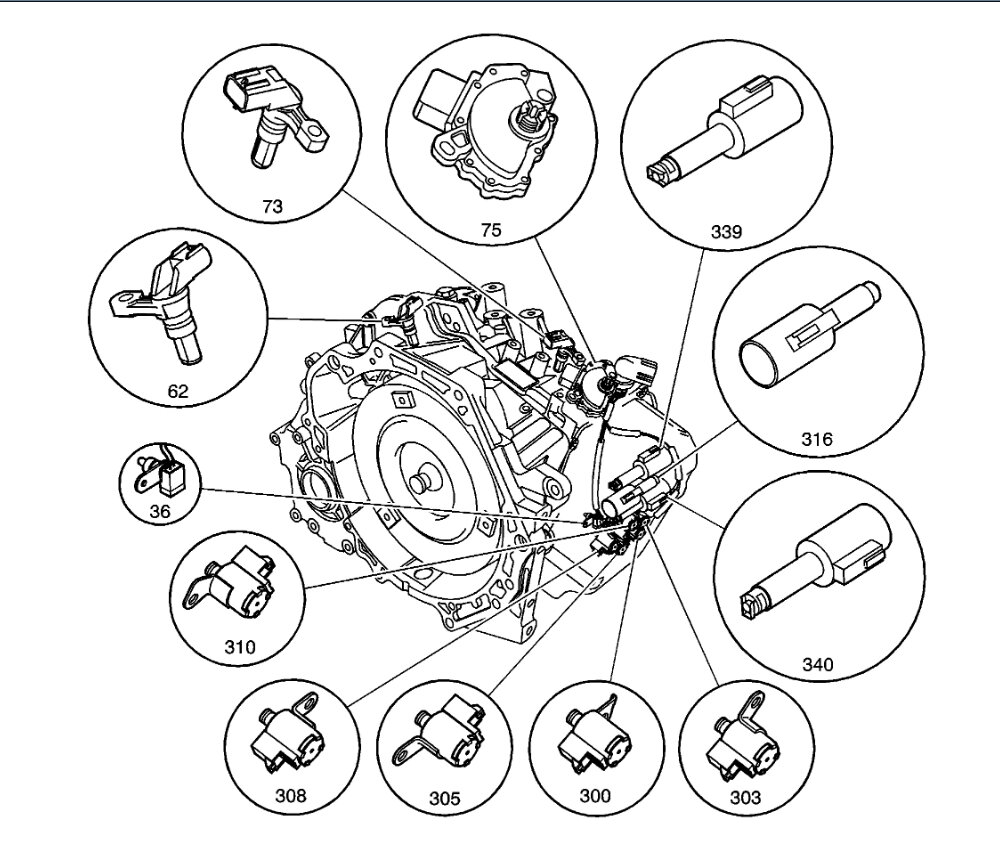 73
75
339
62
316
36
310
340
308
305
300
303