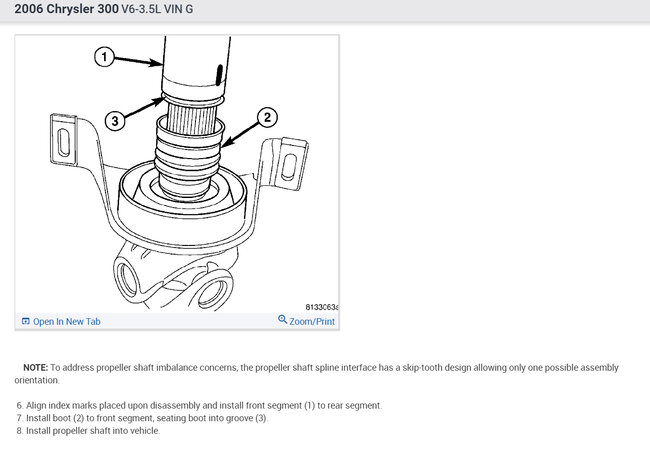 2006 Chrysler 300 V6-3.5L VIN G

1

3

2

8133063a

Open In New Tab

Zoom/Print

NOTE: To address propeller shaft imbalance concerns, the propeller shaft spline interface has a skip-tooth design allowing only one possible assembly orientation.

6. Align index marks placed upon disassembly and install front segment (1) to rear segment.
7. Install boot (2) to front segment, seating boot into groove (3).
8. Install propeller shaft into vehicle.